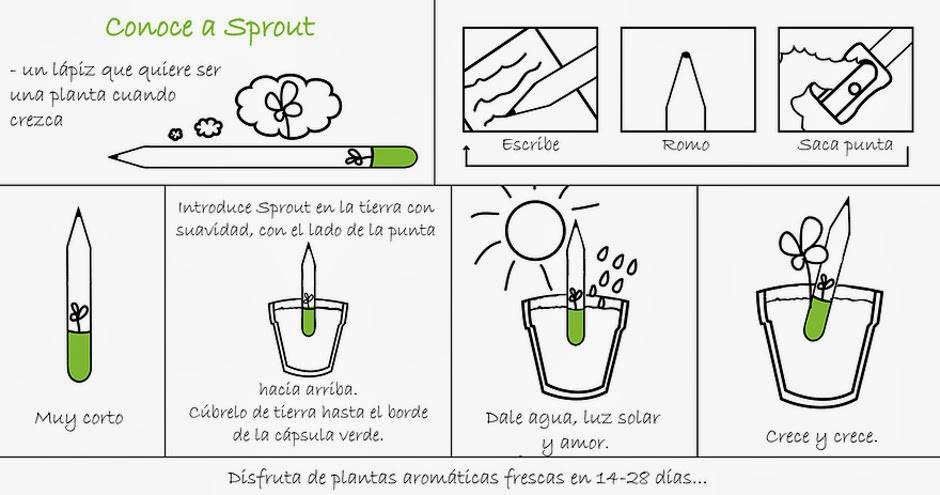 Conoce a Sprout

- un lápiz que quiere ser una planta cuando crezca

Escribe

Romo

Saca punta

Muy corto

Introduce Sprout en la tierra con suavidad, con el lado de la punta

hacia arriba.
Cúbrelo de tierra hasta el borde de la cápsula verde.

Dale agua, luz solar y amor.

Crece y crece.

Disfruta de plantas aromáticas frescas en 14-28 días...